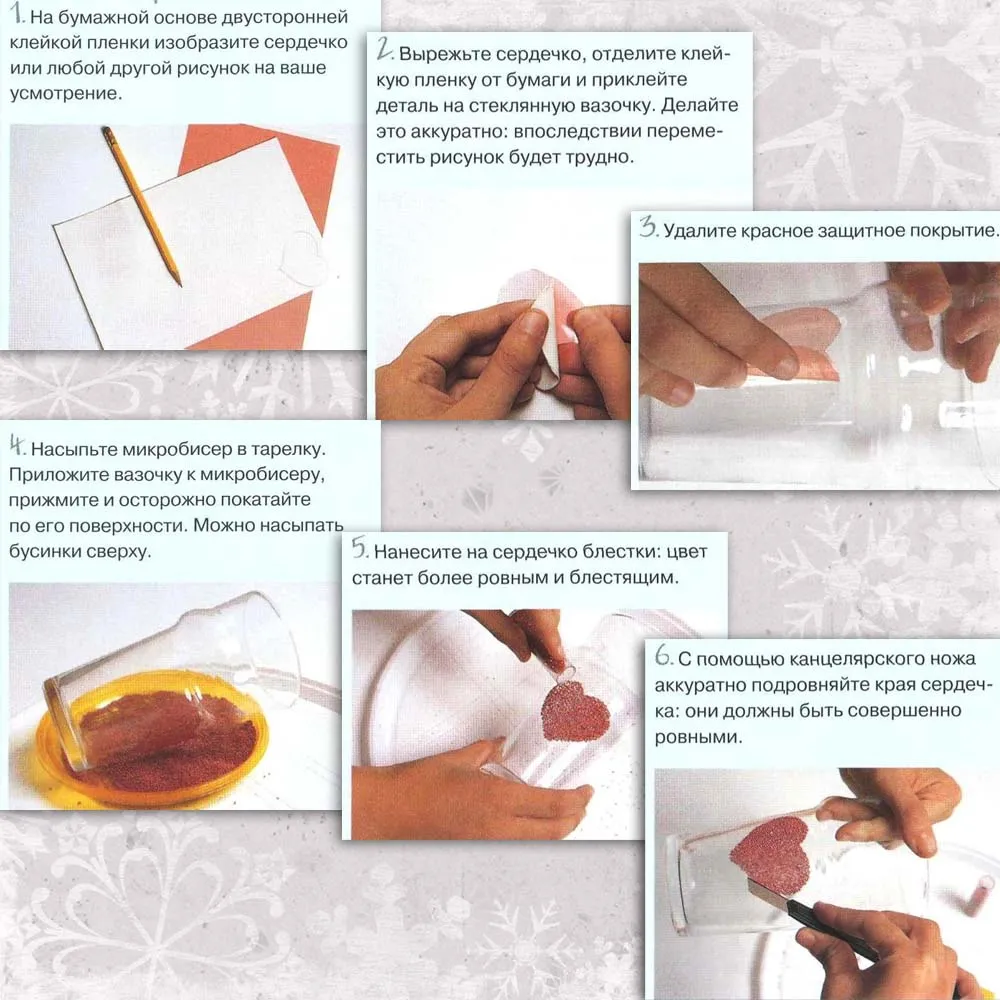 1. На бумажной основе двусторонней клейкой пленки изобразите сердечко или любой другой рисунок на ваше усмотрение.

2. Вырежьте сердечко, отделите клейкую пленку от бумаги и приклейте деталь на стеклянную вазочку. Делайте это аккуратно: впоследствии переместить рисунок будет трудно.

3. Удалите красное защитное покрытие.

4. Насыпьте микробисер в тарелку. Приложите вазочку к микробисеру, прижмите и осторожно покатайте по его поверхности. Можно насыпать бусинки сверху.

5. Нанесите на сердечко блестки: цвет станет более ровным и блестящим.

6. С помощью канцелярского ножа аккуратно подровняйте края сердечка: они должны быть совершенно ровными.